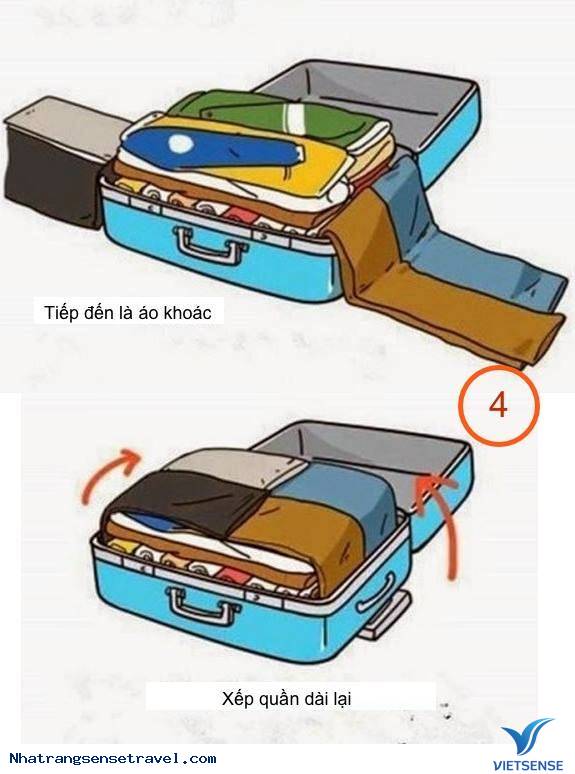 Tiếp đến là áo khoác

4

Xếp quần dài lại

Nhatrangsensetravel.com

VIETSENSE